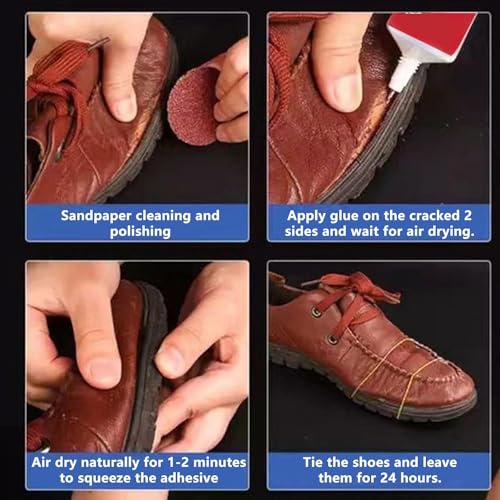 Sandpaper cleaning and polishing

Apply glue on the cracked 2 sides and wait for air drying.

Air dry naturally for 1-2 minutes to squeeze the adhesive

Tie the shoes and leave them for 24 hours.