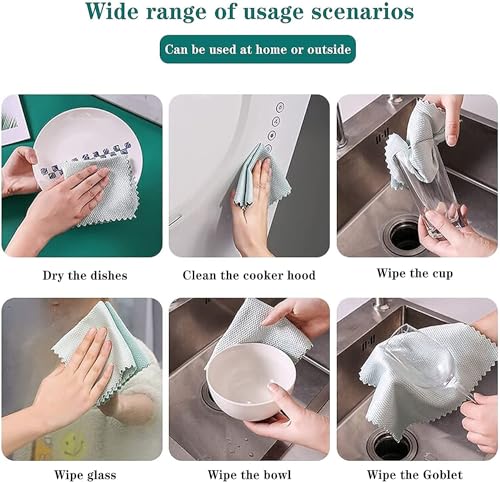 Wide range of usage scenarios

Can be used at home or outside

Dry the dishes

Clean the cooker hood

Wipe the cup

Wipe glass

Wipe the bowl

Wipe the Goblet