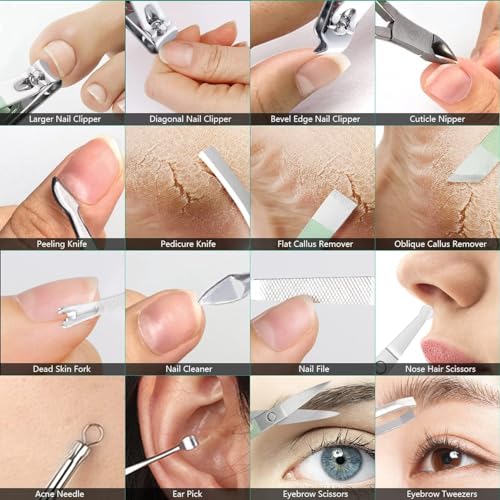 Larger Nail Clipper
Diagonal Nail Clipper
Bevel Edge Nail Clipper
Cuticle Nipper

Peeling Knife
Pedicure Knife
Flat Callus Remover
Oblique Callus Remover

Dead Skin Fork
Nail Cleaner
Nail File
Nose Hair Scissors

Acne Needle
Ear Pick
Eyebrow Scissors
Eyebrow Tweezers