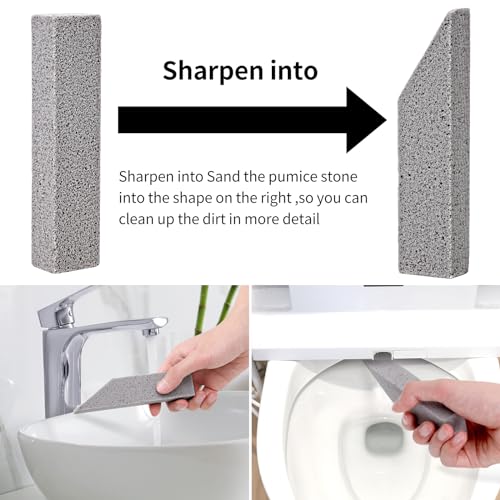 Sharpen into

Sharpen into Sand the pumice stone into the shape on the right ,so you can clean up the dirt in more detail