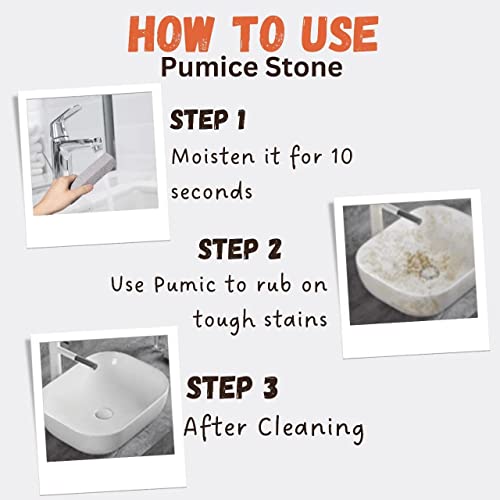 HOW TO USE
Pumice Stone

STEP 1
Moisten it for 10 seconds

STEP 2
Use Pumic to rub on tough stains

STEP 3
After Cleaning