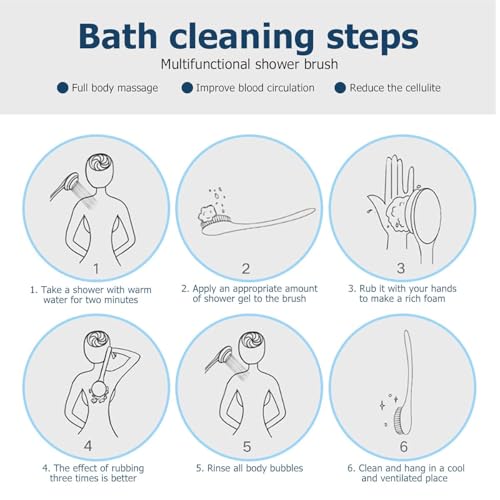 Bath cleaning steps

Multifunctional shower brush

Full body massage

Improve blood circulation

Reduce the cellulite

1

1. Take a shower with warm water for two minutes

2

2. Apply an appropriate amount of shower gel to the brush

3

3. Rub it with your hands to make a rich foam

4

4. The effect of rubbing three times is better

5

5. Rinse all body bubbles

6

6. Clean and hang in a cool and ventilated place