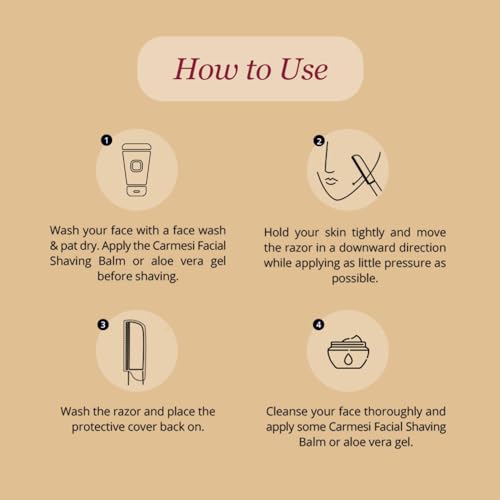 How to Use

1

Wash your face with a face wash & pat dry. Apply the Carmesi Facial Shaving Balm or aloe vera gel before shaving.

2

Hold your skin tightly and move the razor in a downward direction while applying as little pressure as possible.

3

Wash the razor and place the protective cover back on.

4

Cleanse your face thoroughly and apply some Carmesi Facial Shaving Balm or aloe vera gel.