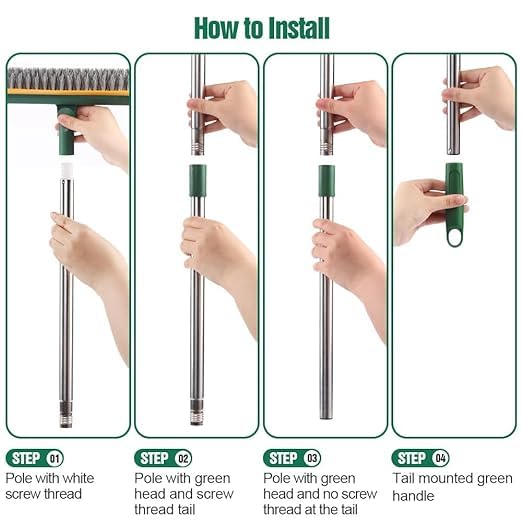 How to Install

STEP 01
Pole with white screw thread

STEP 02
Pole with green head and screw thread tail

STEP 03
Pole with green head and no screw thread at the tail

STEP 04
Tail mounted green handle