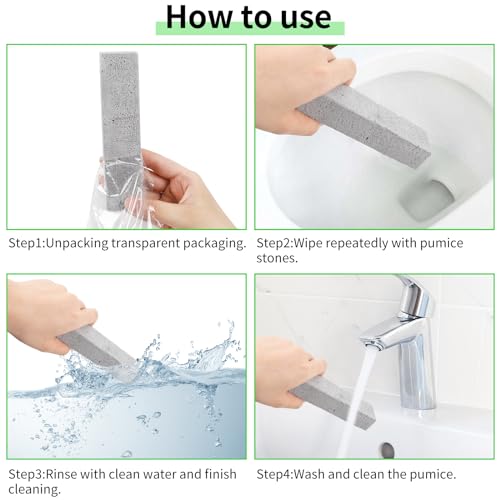 How to use

Step1:Unpacking transparent packaging.

Step2:Wipe repeatedly with pumice stones.

Step3:Rinse with clean water and finish cleaning.

Step4:Wash and clean the pumice.