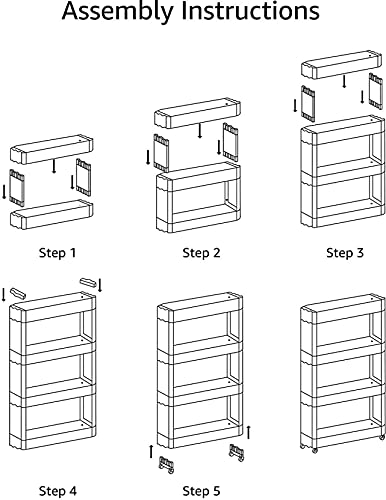 Assembly Instructions

Step 1

Step 2

Step 3

Step 4

Step 5