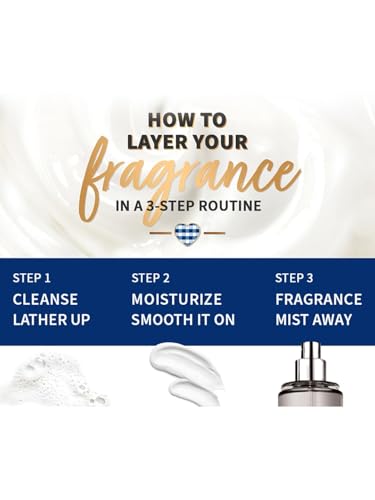 HOW TO LAYER YOUR fragrance IN A 3-STEP ROUTINE

STEP 1
CLEANSE
LATHER UP

STEP 2
MOISTURIZE
SMOOTH IT ON

STEP 3
FRAGRANCE
MIST AWAY