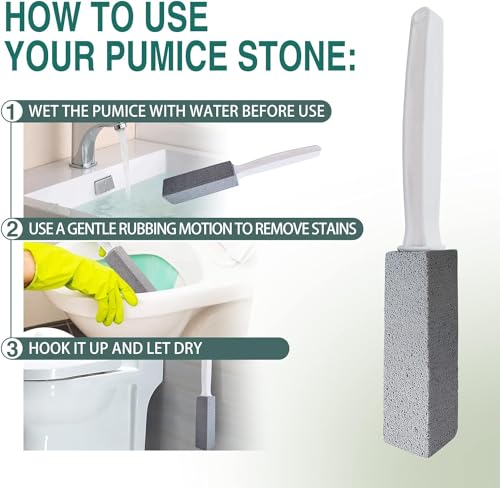 HOW TO USE
YOUR PUMICE STONE:

1 WET THE PUMICE WITH WATER BEFORE USE

2 USE A GENTLE RUBBING MOTION TO REMOVE STAINS

3 HOOK IT UP AND LET DRY