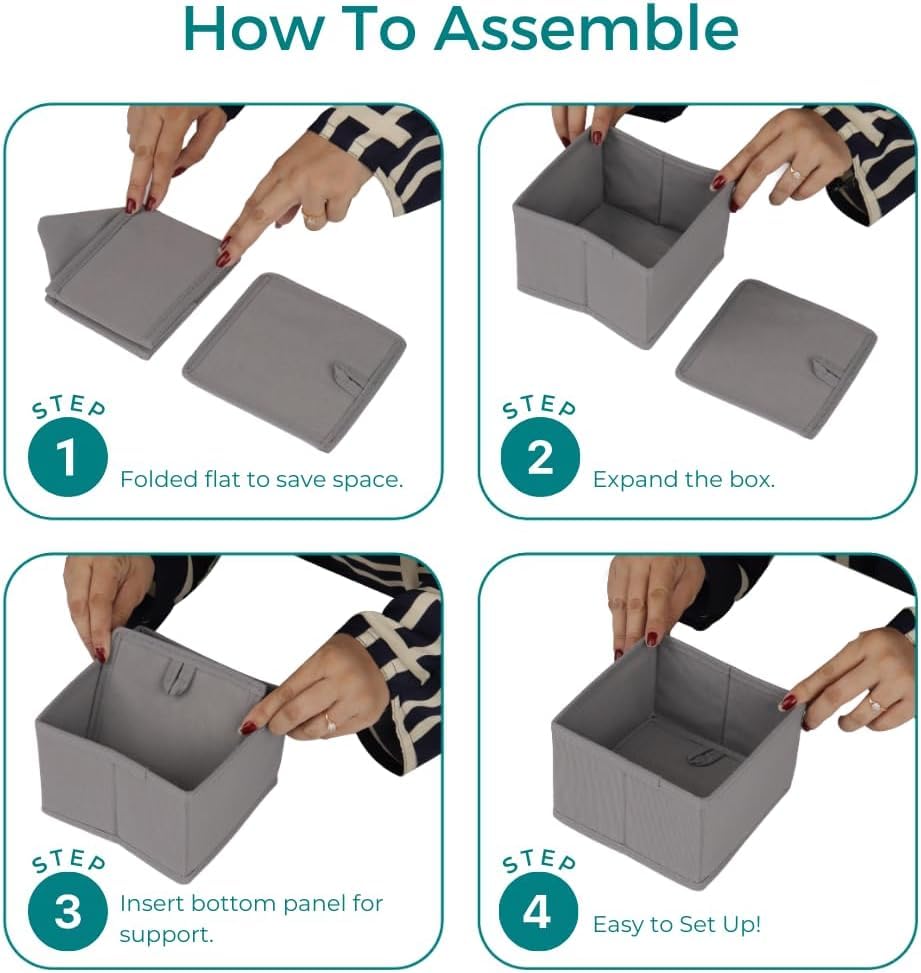 How To Assemble

STEP
1
Folded flat to save space.

STEP
2
Expand the box.

STEP
3
Insert bottom panel for support.

STEP
4
Easy to Set Up!