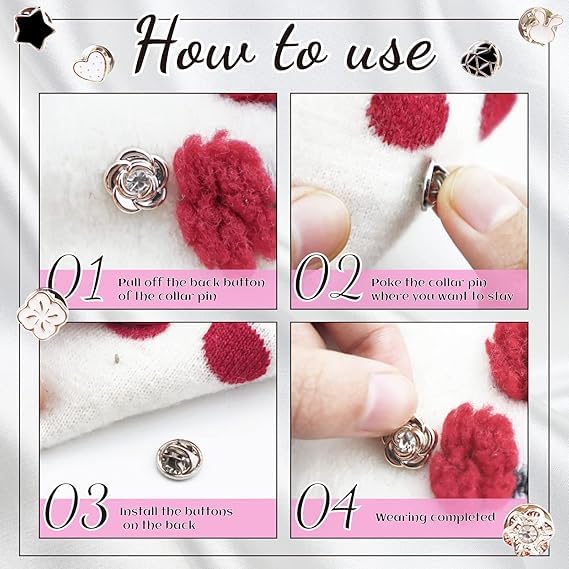 How to use

01 Pull off the back button of the collar pin

02 Poke the collar pin where you want to stay

03 Install the buttons on the back

04 Wearing completed