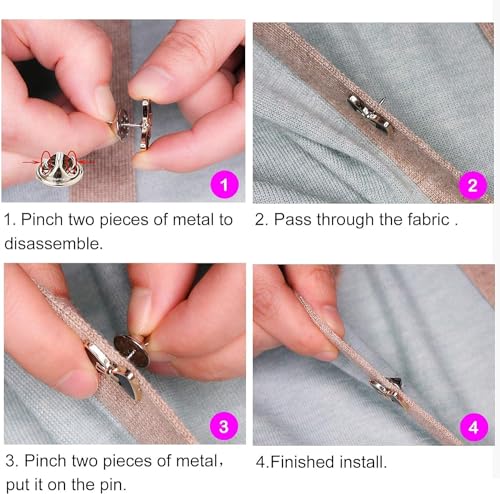 1

1. Pinch two pieces of metal to disassemble.

2

2. Pass through the fabric .

3

3. Pinch two pieces of metal, put it on the pin.

4

4.Finished install.